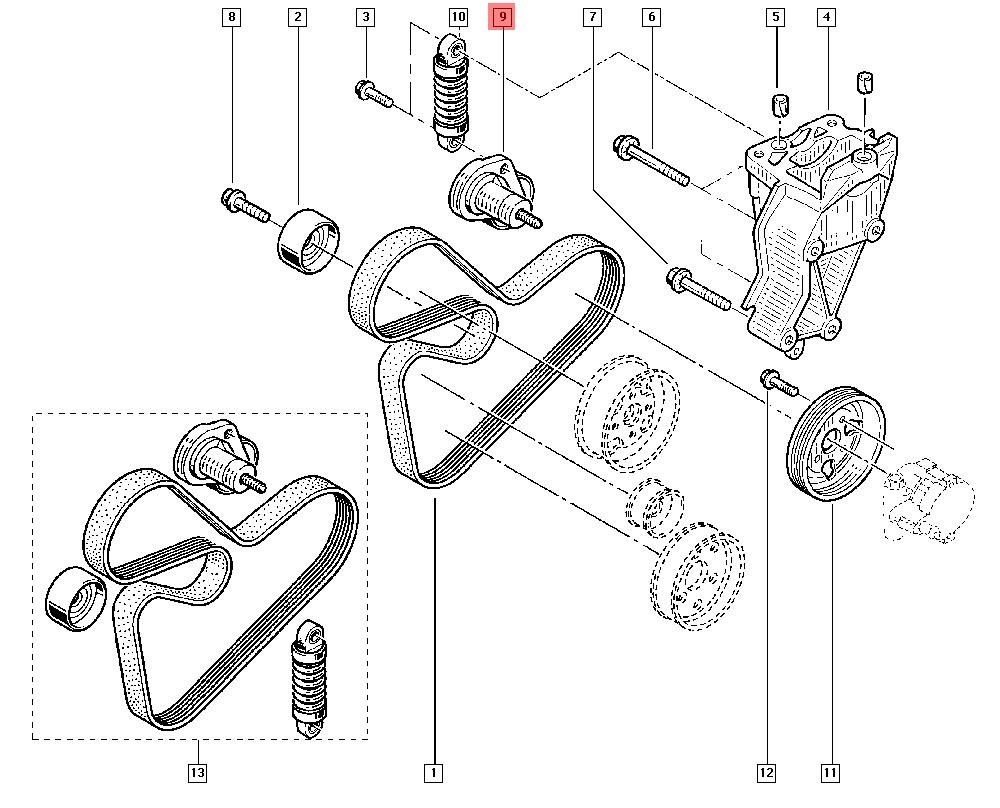 8
2
3
10
9
7
6
5
4
13
1
12
11